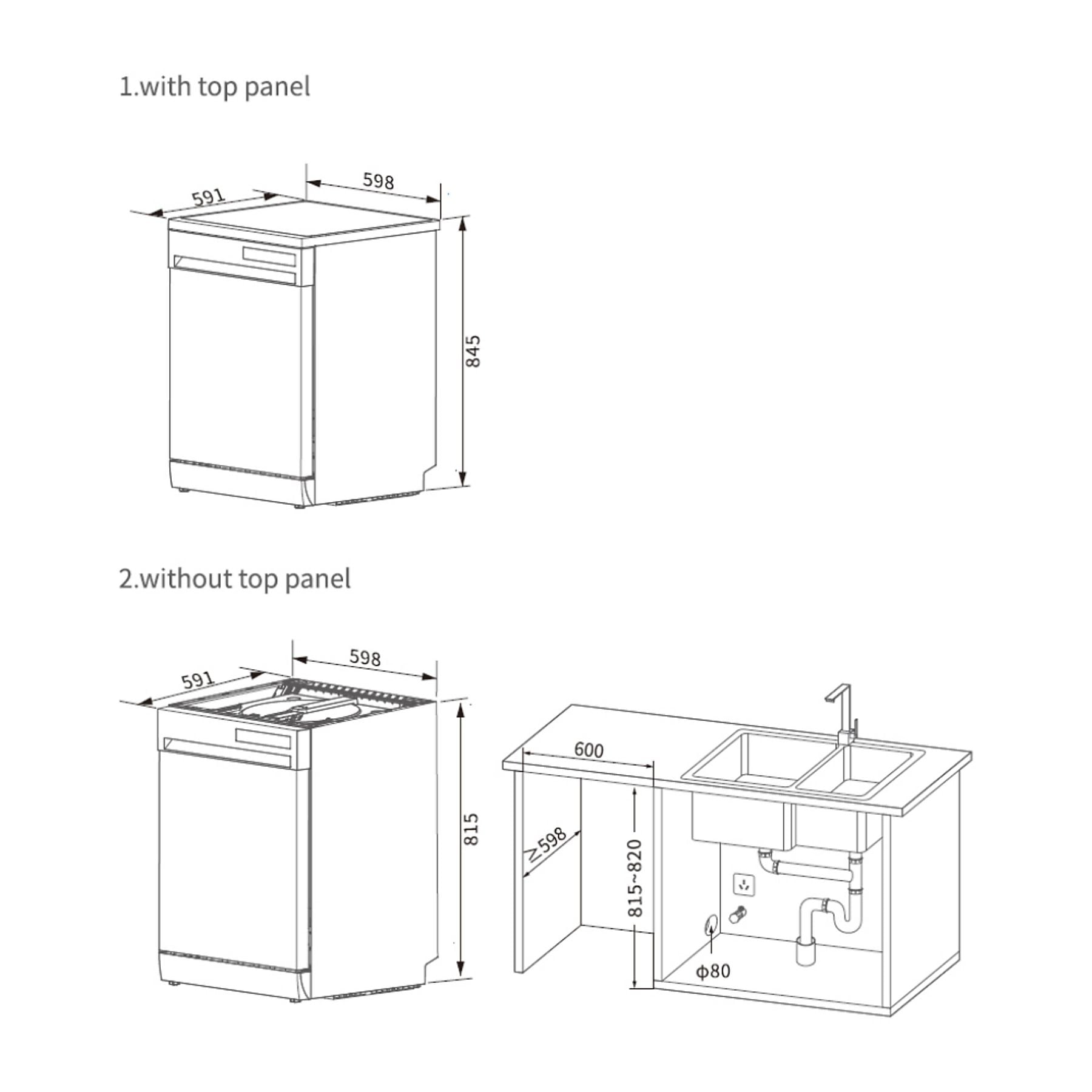 1.with top panel

591

598

845

2.without top panel

591

598

815

600

≥598

815~820

ϕ80