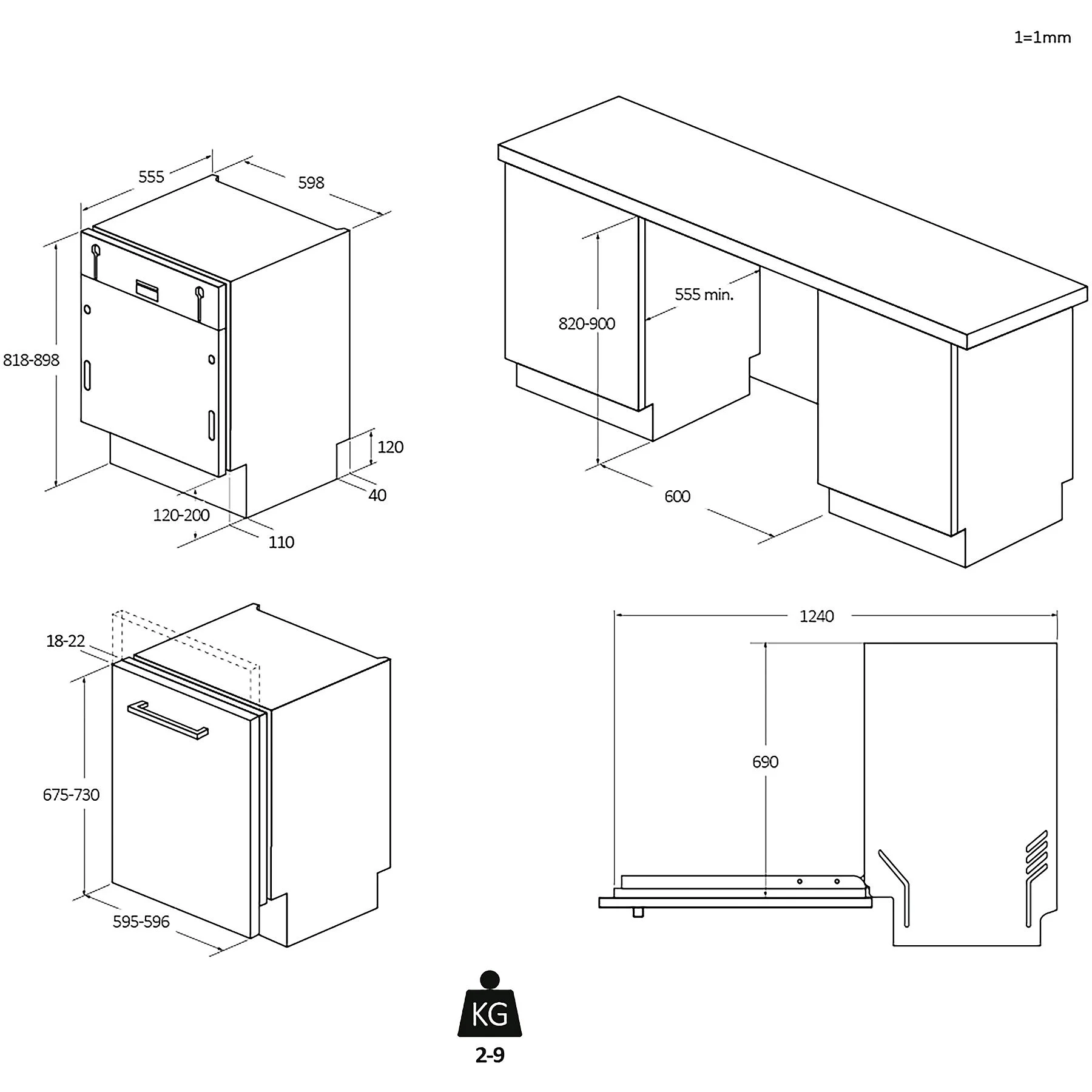 1=1mm

555
598
818-898
120
40
120-200
110

820-900
555 min.
600

18-22
675-730
595-596

1240
690

KG
2-9