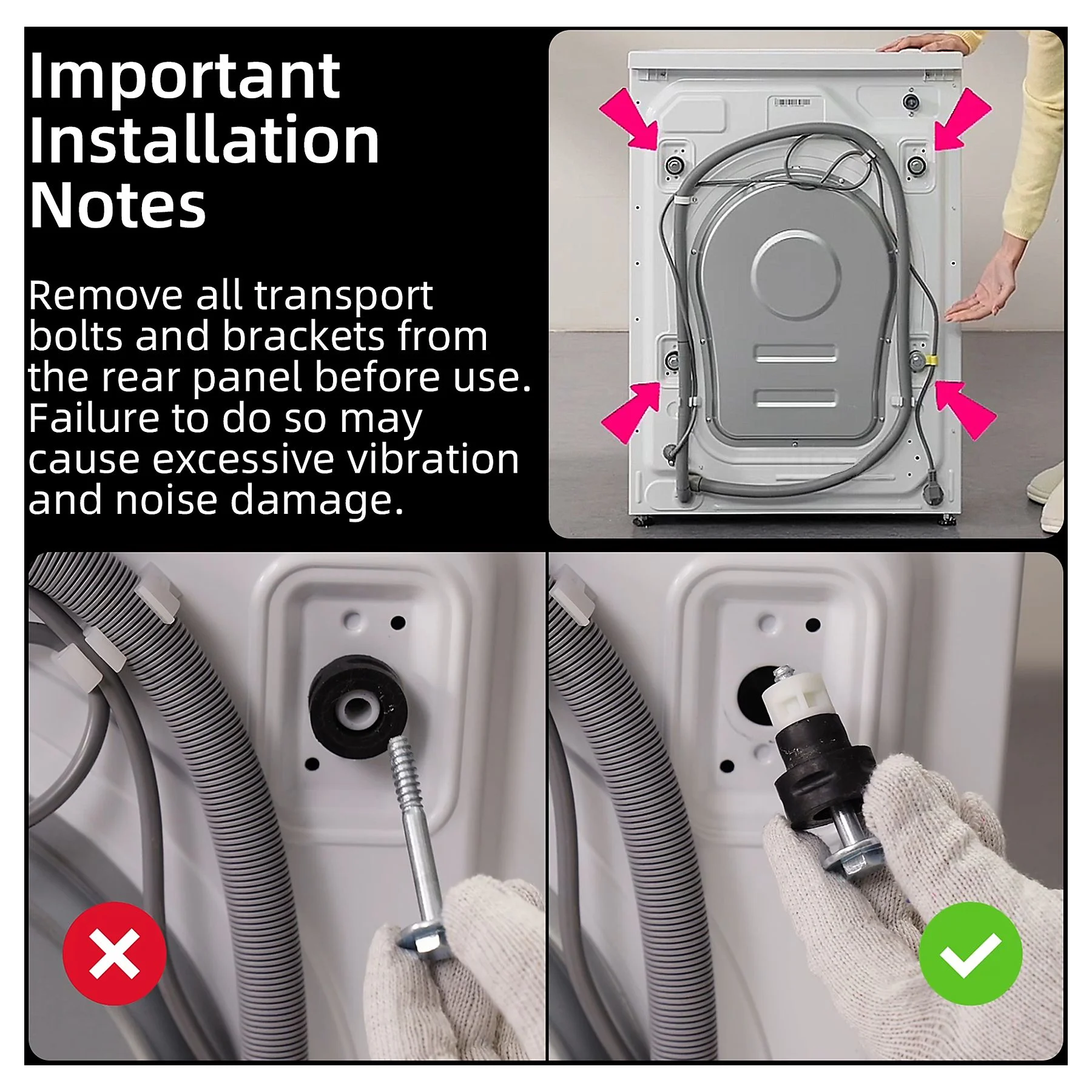 Important Installation Notes

Remove all transport bolts and brackets from the rear panel before use. Failure to do so may cause excessive vibration and noise damage.